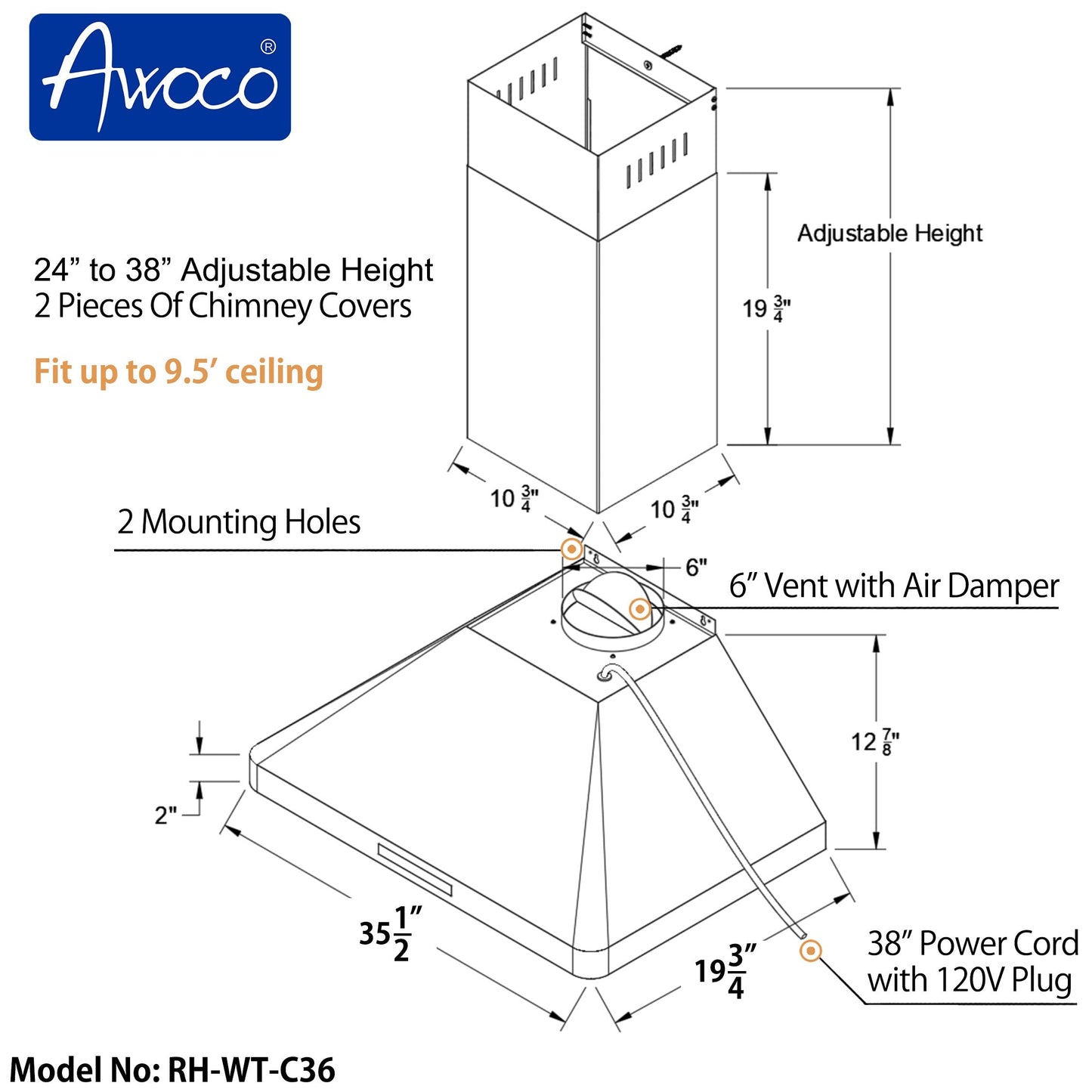 Awoco®

24” to 38” Adjustable Height
2 Pieces Of Chimney Covers

Fit up to 9.5’ ceiling

Adjustable Height

$19\frac{3}{4}$"

$10\frac{3}{4}$"

$10\frac{3}{4}$"

2 Mounting Holes

6"

6” Vent with Air Damper

$12\frac{7}{8}$"

2"

$35\frac{1}{2}$”

$19\frac{3}{4}$”

38” Power Cord with 120V Plug

Model No: RH-WT-C36