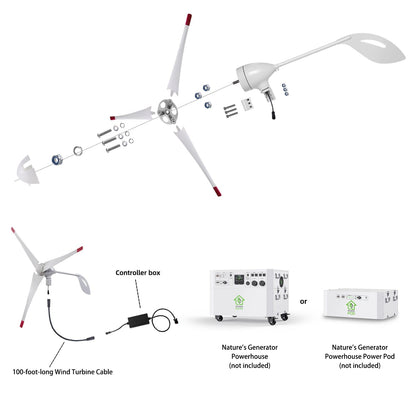 Controller box

or

100-foot-long Wind Turbine Cable

Nature's Generator Powerhouse (not included)

Nature's Generator Powerhouse Power Pod (not included)