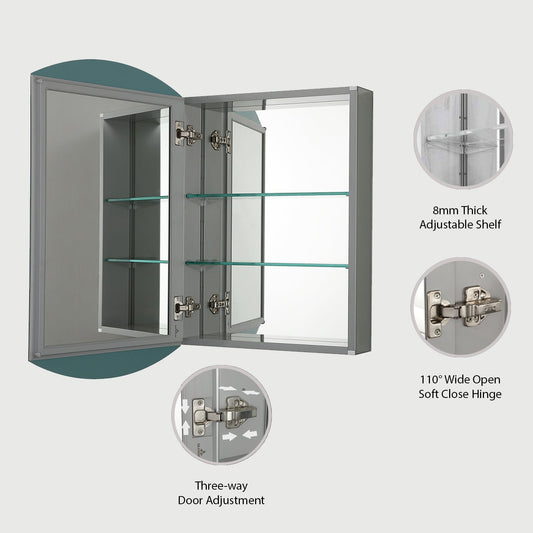 8mm Thick
Adjustable Shelf

110° Wide Open
Soft Close Hinge

Three-way
Door Adjustment