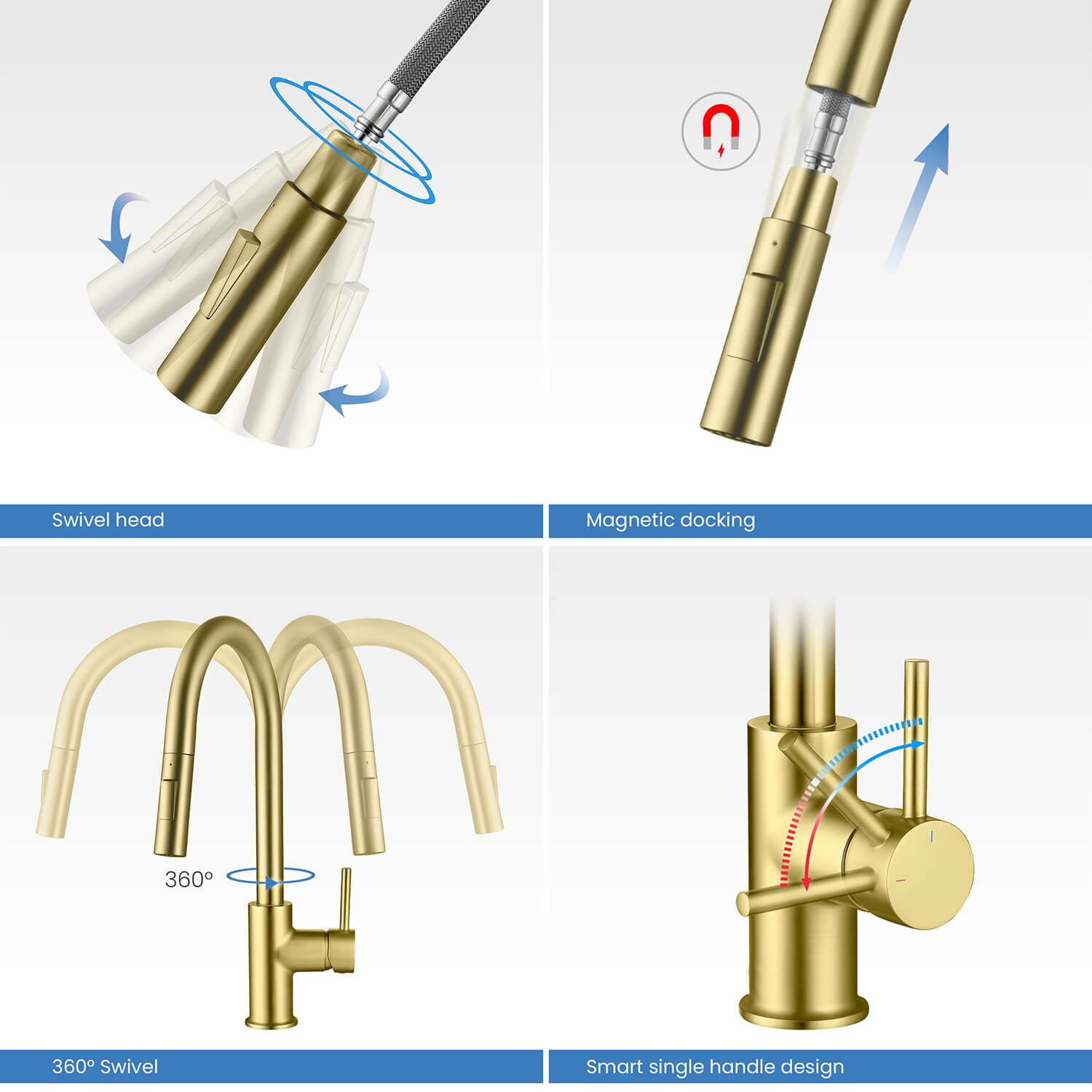 Swivel head

Magnetic docking

360º

360º Swivel

Smart single handle design