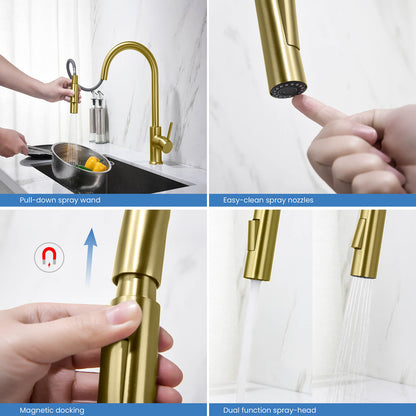 Pull-down spray wand

Easy-clean spray nozzles

Magnetic docking

Dual function spray-head