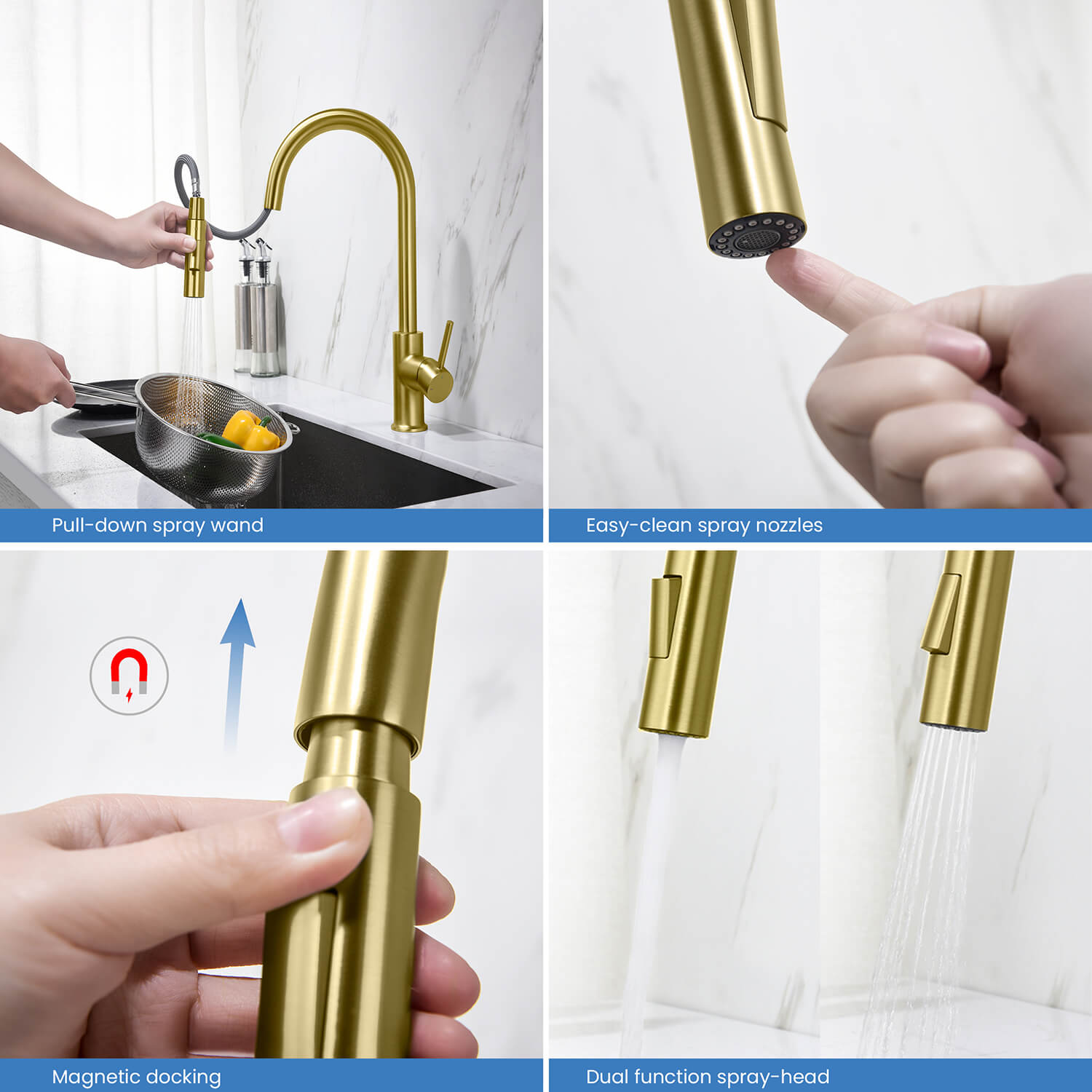 Pull-down spray wand

Easy-clean spray nozzles

Magnetic docking

Dual function spray-head