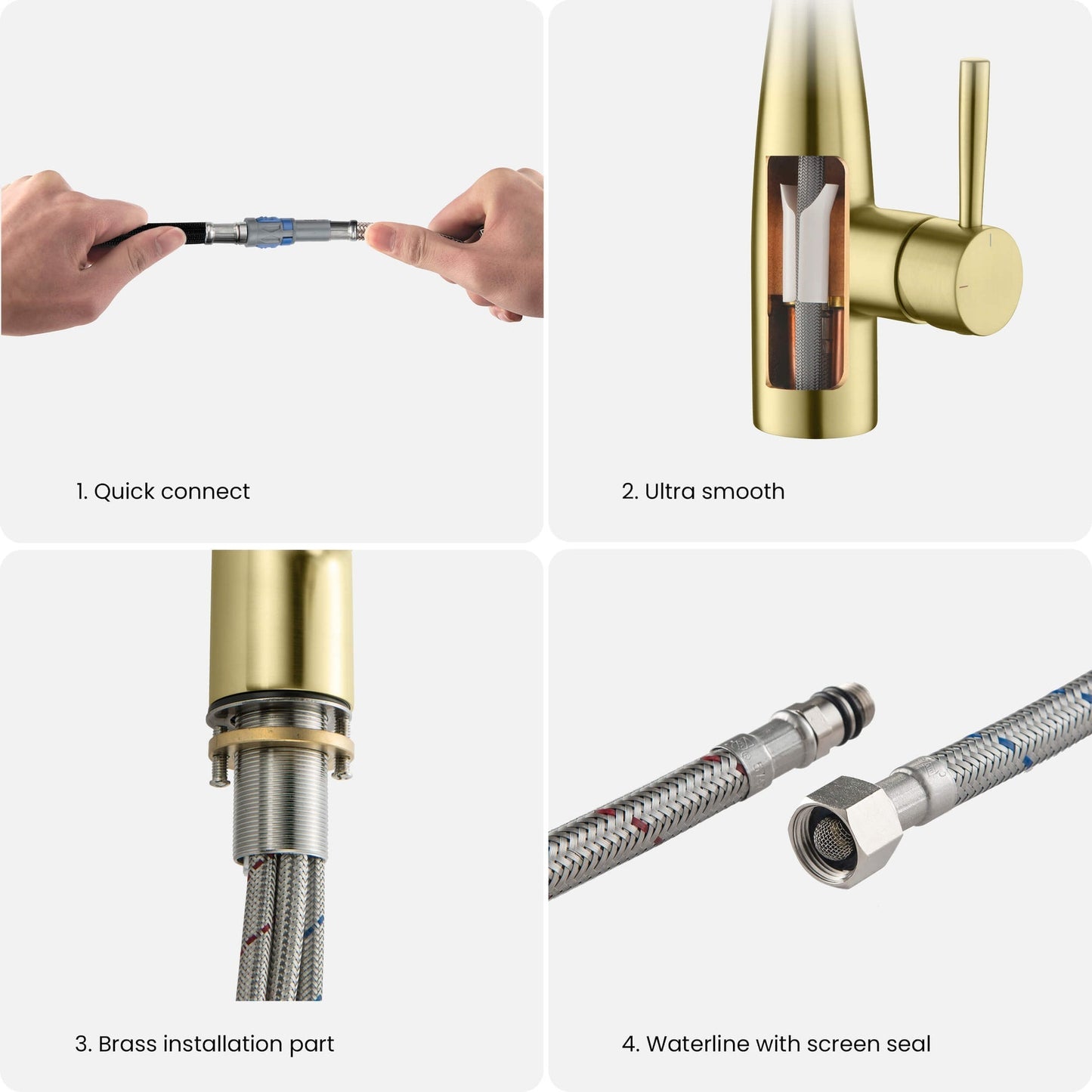 1. Quick connect

2. Ultra smooth

3. Brass installation part

4. Waterline with screen seal