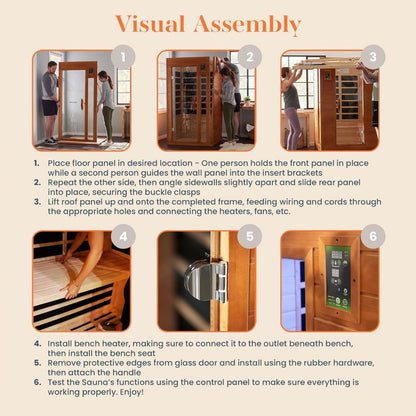 Visual Assembly

1

2

3

1. Place floor panel in desired location - One person holds the front panel in place while a second person guides the wall panel into the insert brackets
2. Repeat the other side, then angle sidewalls slightly apart and slide rear panel into place, securing the buckle clasps
3. Lift roof panel up and onto the completed frame, feeding wiring and cords through the appropriate holes and connecting the heaters, fans, etc.

4

5

6

4. Install bench heater, making sure to connect it to the outlet beneath bench, then install the bench seat
5. Remove protective edges from glass door and install using the rubber hardware, then attach the handle
6. Test the Sauna's functions using the control panel to make sure everything is working properly. Enjoy!