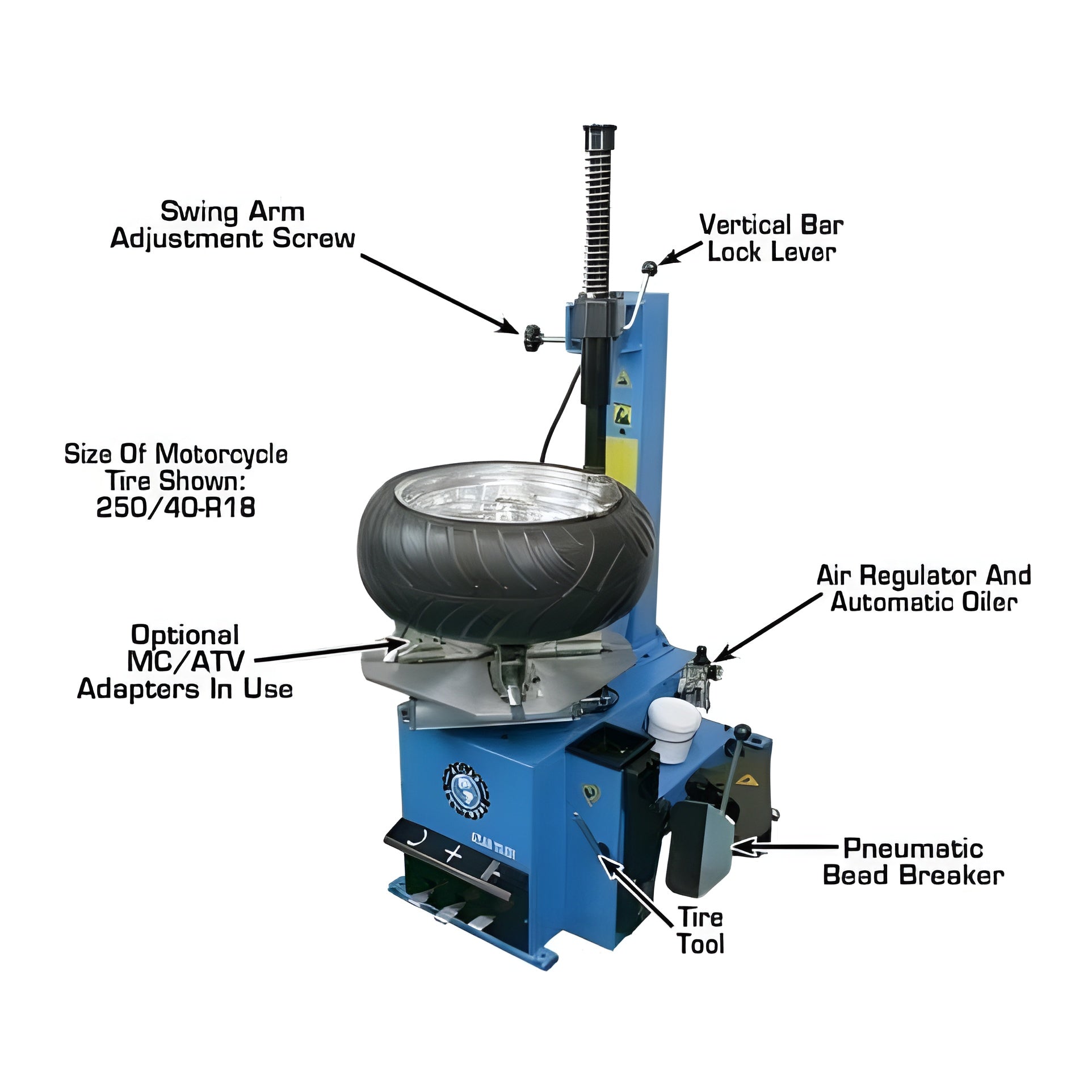 Swing Arm
Adjustment Screw

Vertical Bar
Lock Lever

Size Of Motorcycle
Tire Shown:
250/40-R18

Air Regulator And
Automatic Oiler

Optional
MC/ATV
Adapters In Use

Pneumatic
Bead Breaker

Tire
Tool