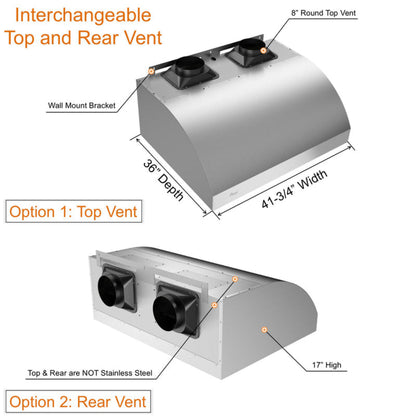 Interchangeable Top and Rear Vent

8" Round Top Vent

Wall Mount Bracket

36" Depth

41-3/4" Width

Option 1: Top Vent

Top & Rear are NOT Stainless Steel

17" High

Option 2: Rear Vent